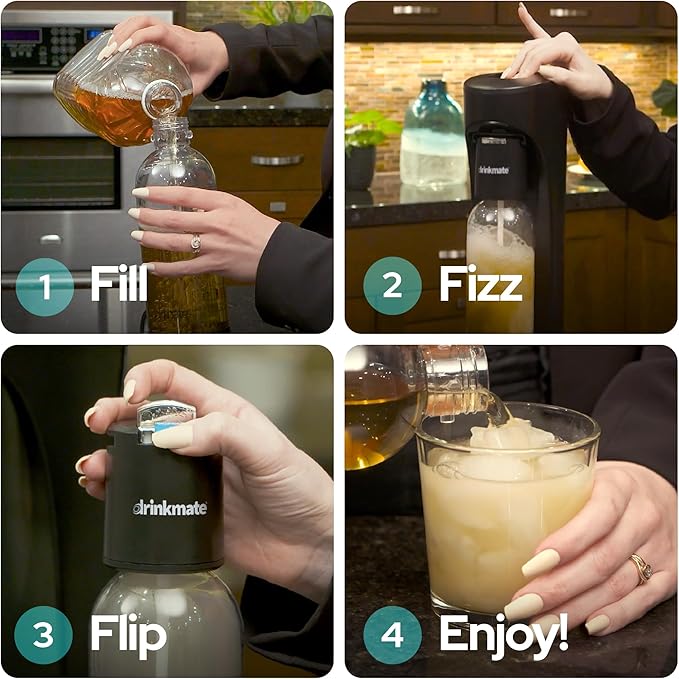 1 Fill

drinkmate

2 Fizz

drinkmate

3 Flip

4 Enjoy!