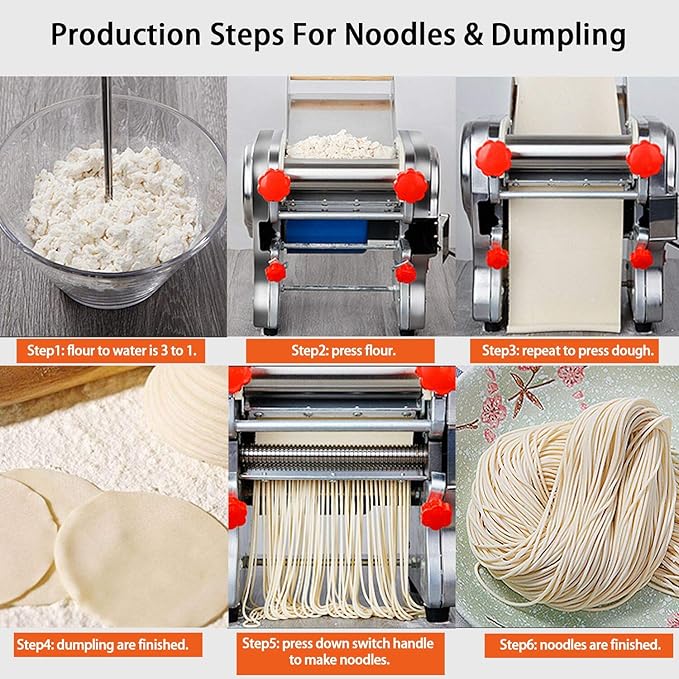 Production Steps For Noodles & Dumpling

Step1: flour to water is 3 to 1.

Step2: press flour.

Step3: repeat to press dough.

Step4: dumpling are finished.

Step5: press down switch handle to make noodles.

Step6: noodles are finished.