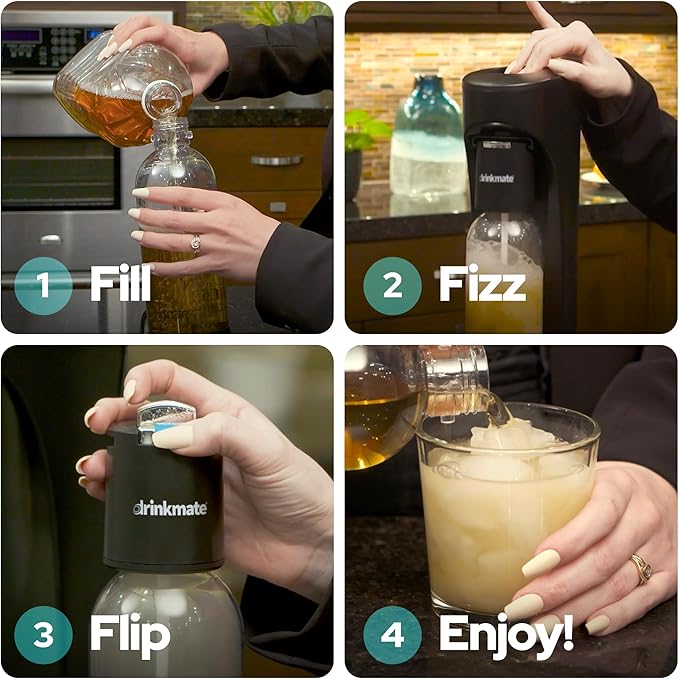 1 Fill

drinkmate

2 Fizz

drinkmate

3 Flip

4 Enjoy!