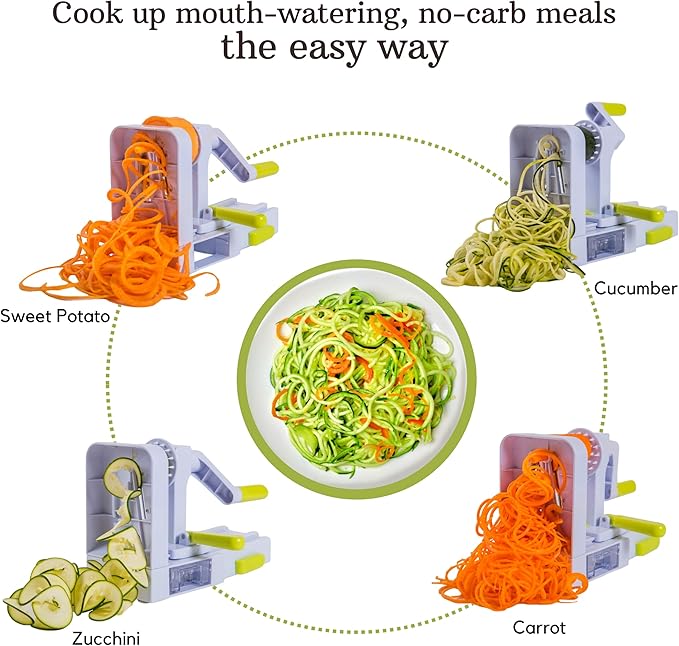 Cook up mouth-watering, no-carb meals
the easy way

Sweet Potato

Cucumber

Zucchini

Carrot