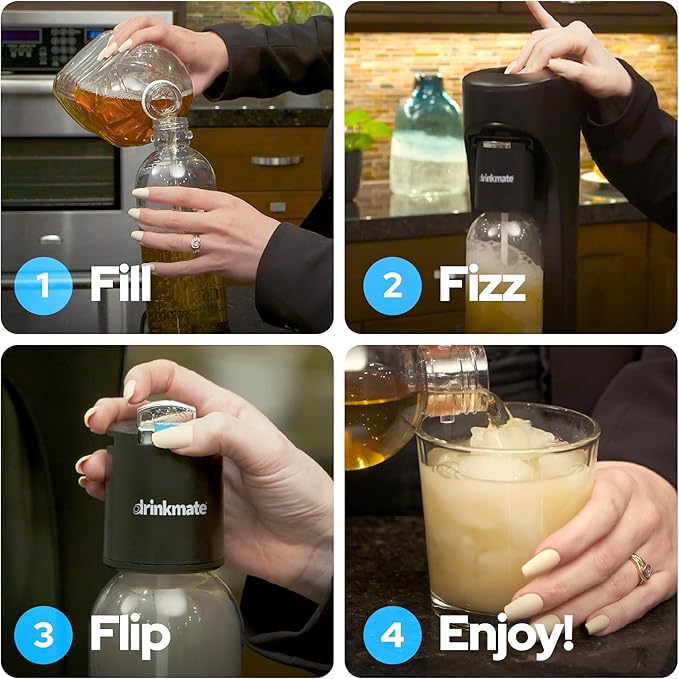 1 Fill

drinkmate

2 Fizz

drinkmate

3 Flip

4 Enjoy!