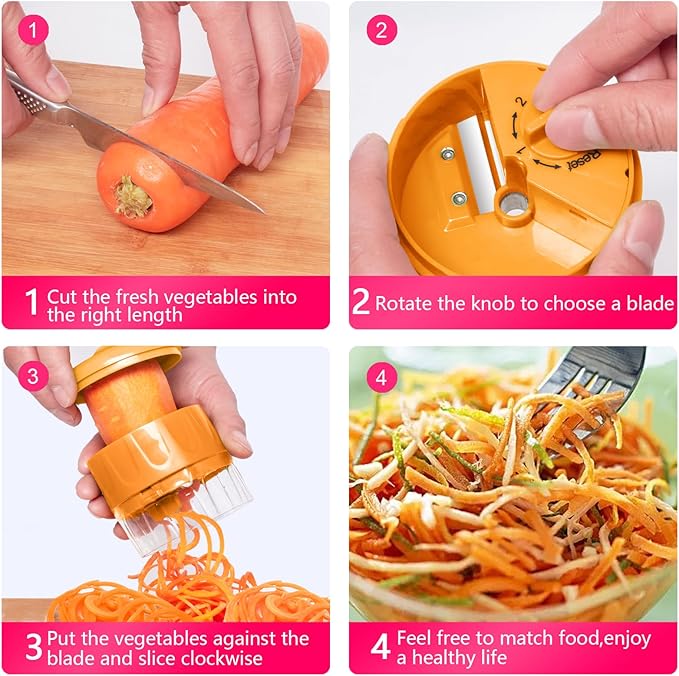 1

1 Cut the fresh vegetables into the right length

2

2
1
Reset

2 Rotate the knob to choose a blade

3

3 Put the vegetables against the blade and slice clockwise

4

4 Feel free to match food,enjoy a healthy life