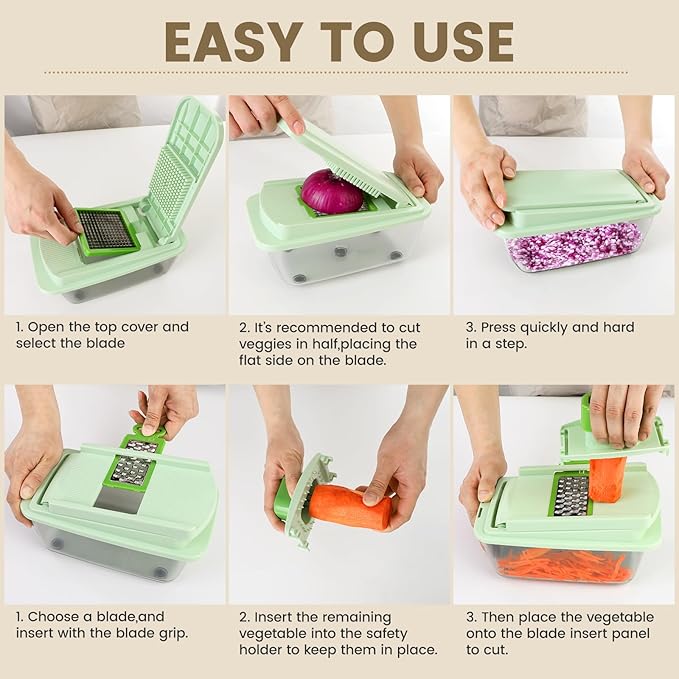 EASY TO USE

1. Open the top cover and select the blade

2. It's recommended to cut veggies in half,placing the flat side on the blade.

3. Press quickly and hard in a step.

1. Choose a blade,and insert with the blade grip.

2. Insert the remaining vegetable into the safety holder to keep them in place.

3. Then place the vegetable onto the blade insert panel to cut.