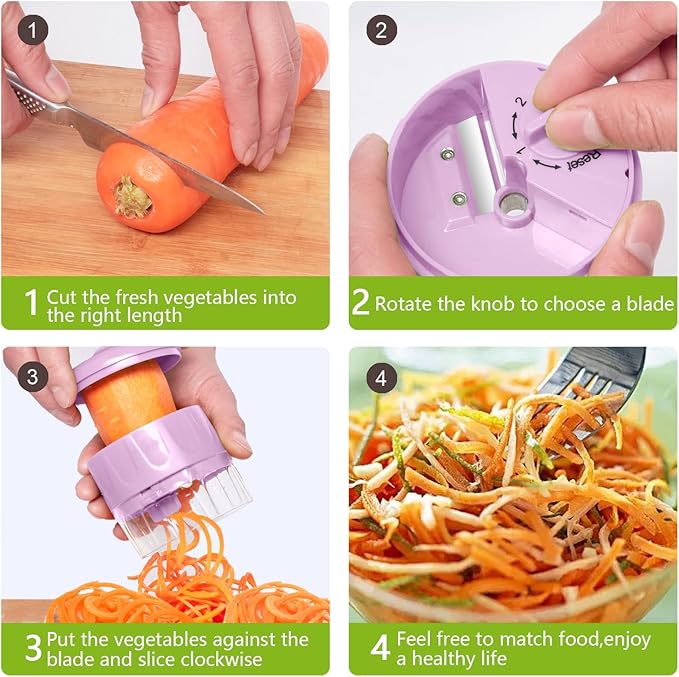 1

1 Cut the fresh vegetables into the right length

2

2
1
Reset

2 Rotate the knob to choose a blade

3

3 Put the vegetables against the blade and slice clockwise

4

4 Feel free to match food,enjoy a healthy life