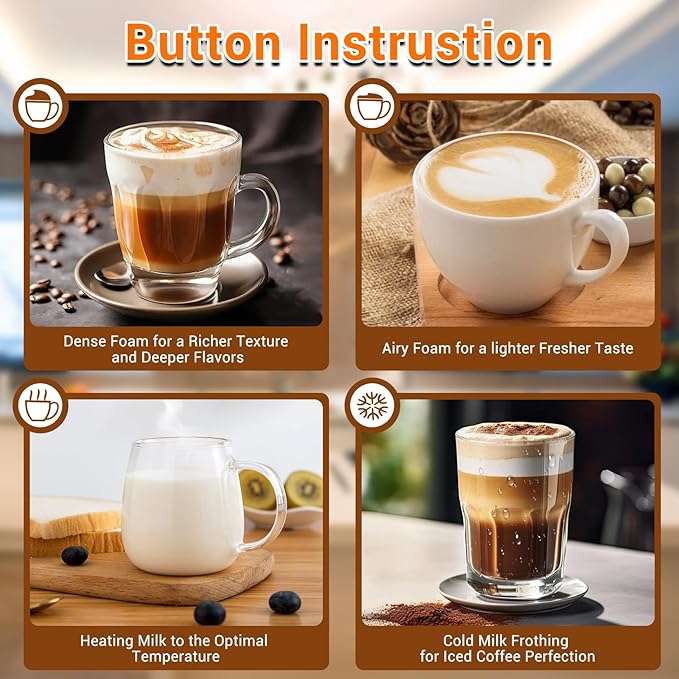 Button Instrustion

Dense Foam for a Richer Texture and Deeper Flavors

Airy Foam for a lighter Fresher Taste

Heating Milk to the Optimal Temperature

Cold Milk Frothing for Iced Coffee Perfection