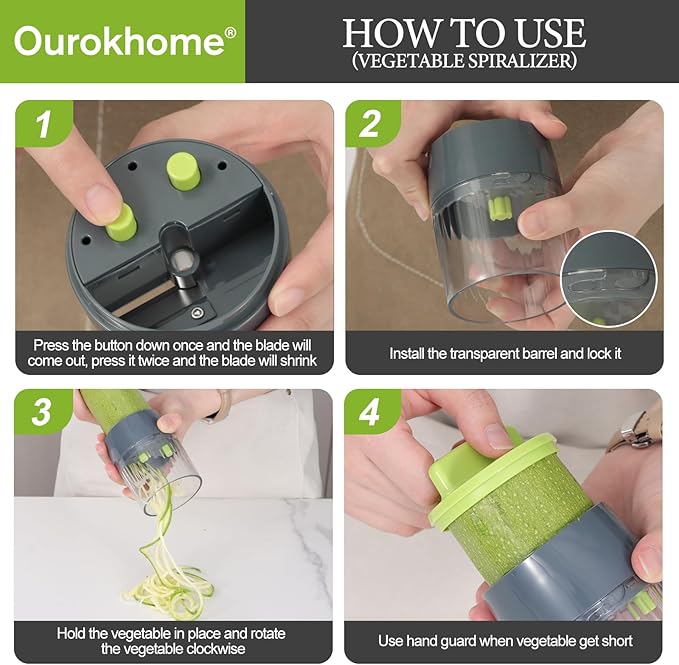 Ourokhome®

HOW TO USE
(VEGETABLE SPIRALIZER)

1
Press the button down once and the blade will come out, press it twice and the blade will shrink

2
Install the transparent barrel and lock it

3
Hold the vegetable in place and rotate the vegetable clockwise

4
Use hand guard when vegetable get short