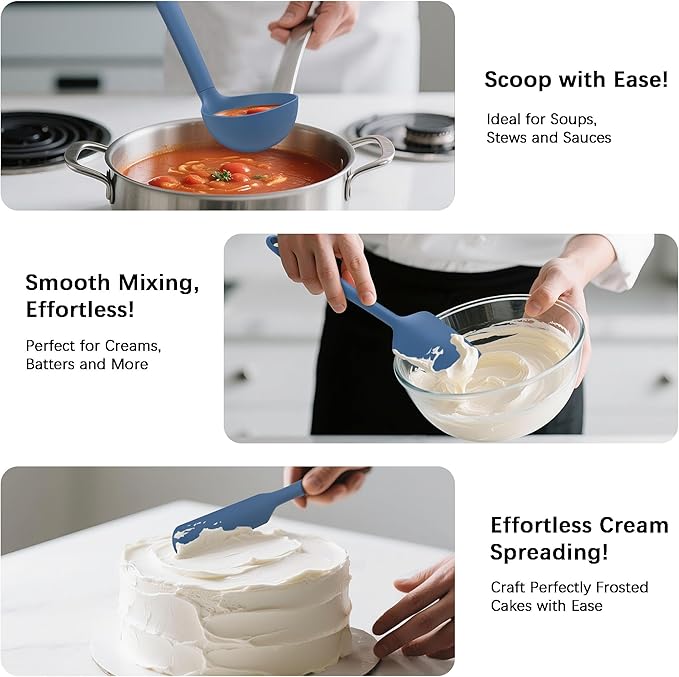 Scoop with Ease!

Ideal for Soups, Stews and Sauces

Smooth Mixing, Effortless!

Perfect for Creams, Batters and More

Effortless Cream Spreading!

Craft Perfectly Frosted Cakes with Ease