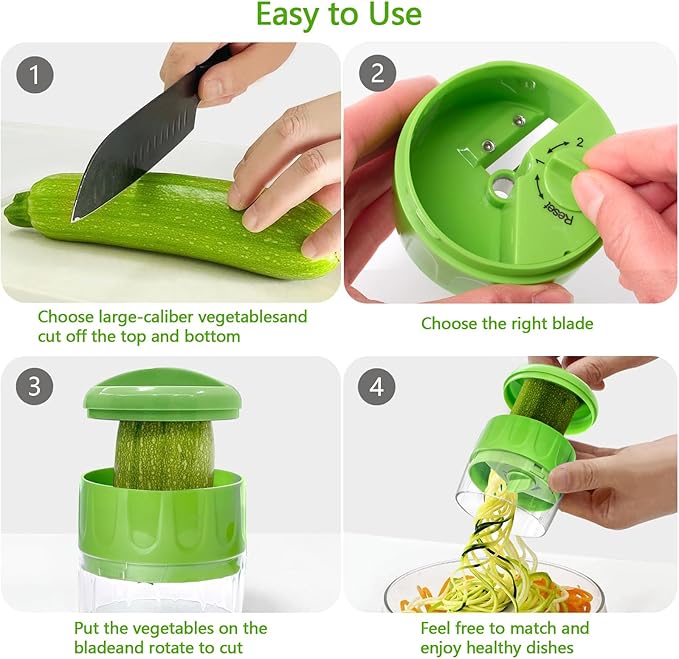 Easy to Use

1

Choose large-caliber vegetablesand cut off the top and bottom

2

2
1
Reset

Choose the right blade

3

Put the vegetables on the bladeand rotate to cut

4

Feel free to match and enjoy healthy dishes