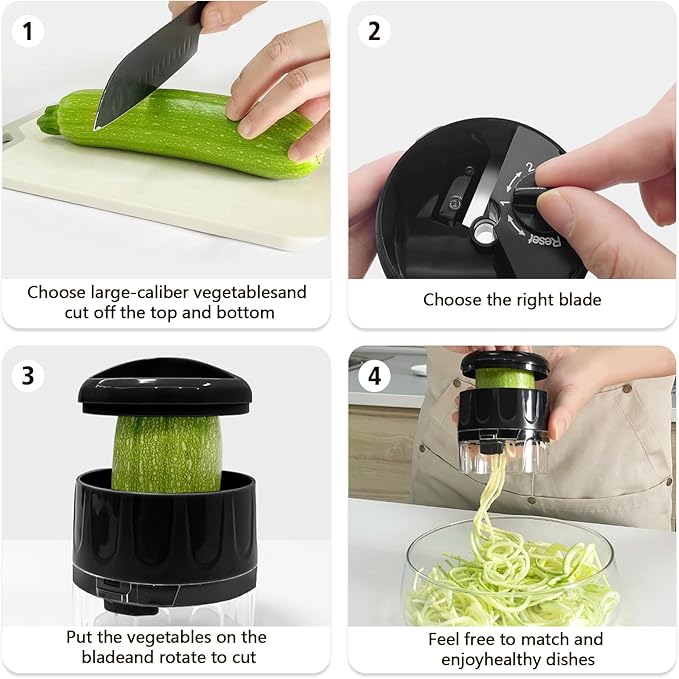 1

Choose large-caliber vegetablesand cut off the top and bottom

2

2
1
Reset

Choose the right blade

3

Put the vegetables on the bladeand rotate to cut

4

Feel free to match and enjoyhealthy dishes