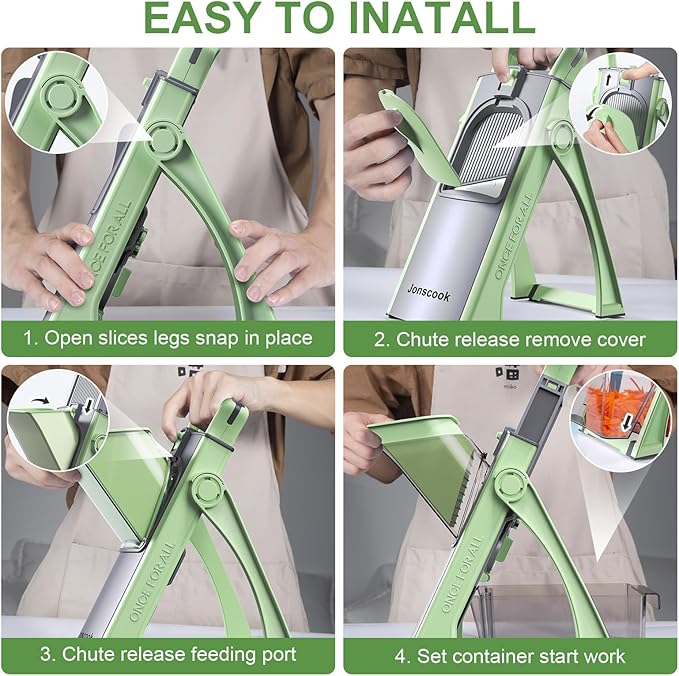 EASY TO INATALL

ONCE FOR ALL

1. Open slices legs snap in place

Jonscook

ONCE FOR ALL

2. Chute release remove cover

ONCE FOR ALL

3. Chute release feeding port

ONCE FOR ALL

4. Set container start work