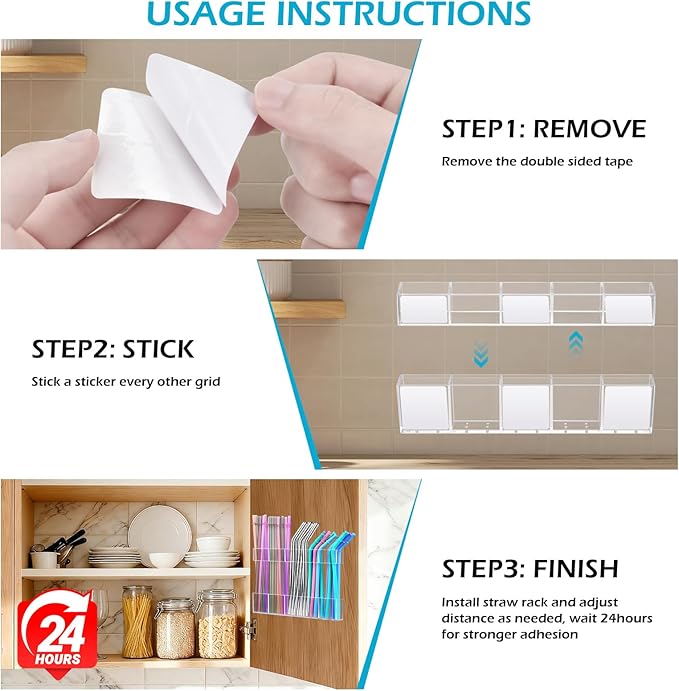 USAGE INSTRUCTIONS

STEP1: REMOVE

Remove the double sided tape

STEP2: STICK

Stick a sticker every other grid

24 HOURS

STEP3: FINISH

Install straw rack and adjust distance as needed, wait 24hours for stronger adhesion