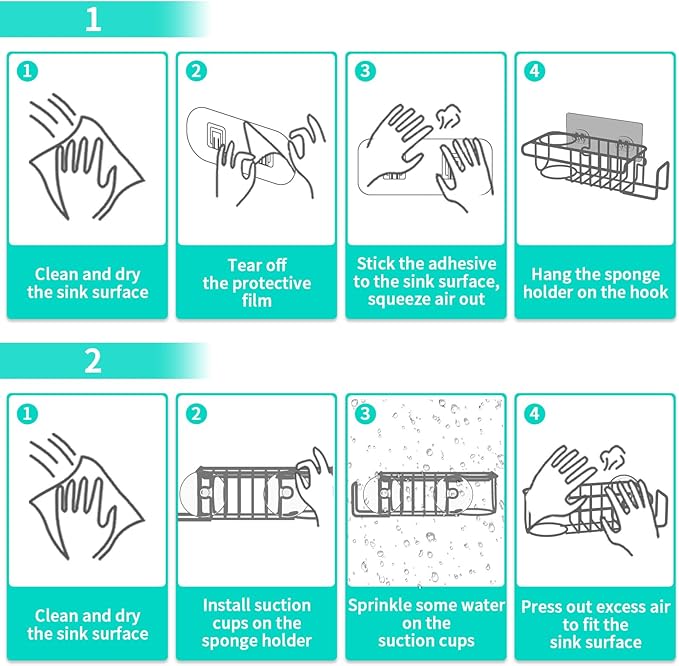 1

1

Clean and dry the sink surface

2

Tear off the protective film

3

Stick the adhesive to the sink surface, squeeze air out

4

Hang the sponge holder on the hook

2

1

Clean and dry the sink surface

2

Install suction cups on the sponge holder

3

Sprinkle some water on the suction cups

4

Press out excess air to fit the sink surface