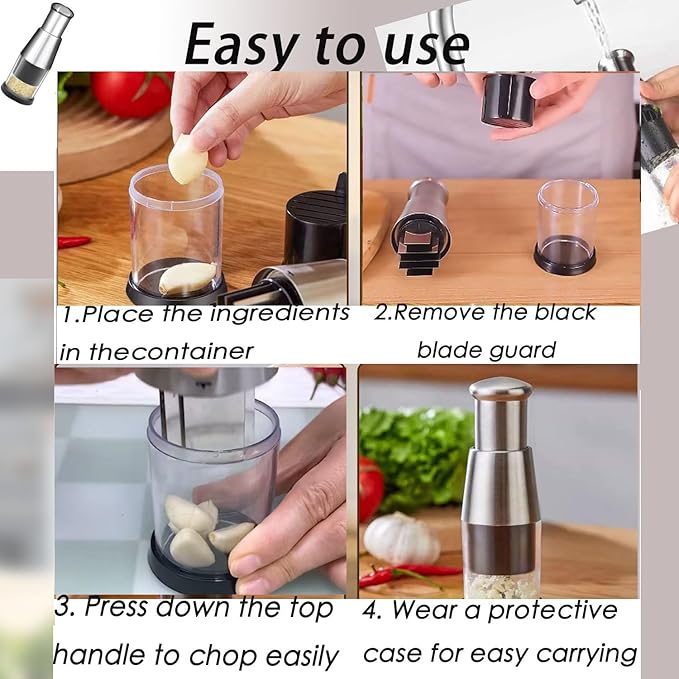 Easy to use

1.Place the ingredients in thecontainer

2.Remove the black blade guard

3. Press down the top handle to chop easily

4. Wear a protective case for easy carrying