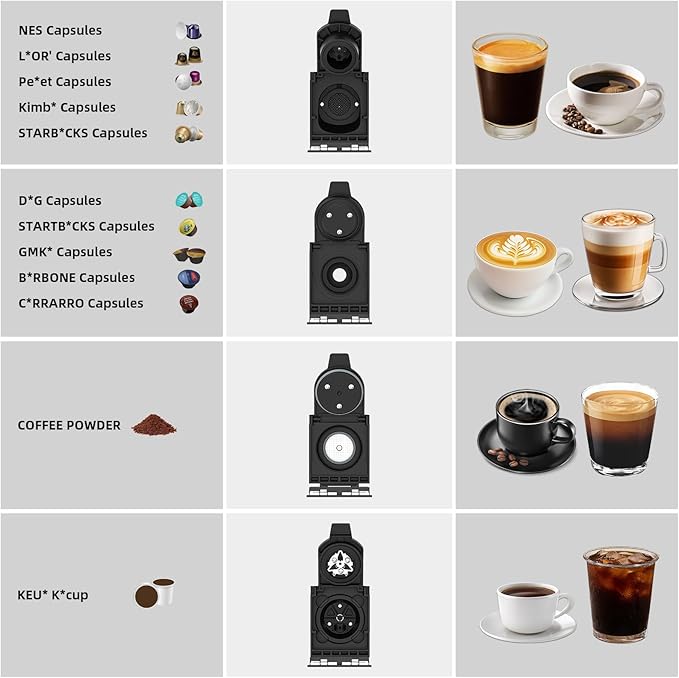 NES Capsules
L*OR' Capsules
Pe*et Capsules
Kimb* Capsules
STARB*CKS Capsules

D*G Capsules
STARTB*CKS Capsules
GMK* Capsules
B*RBONE Capsules
C*RRARRO Capsules

COFFEE POWDER

KEU* K*cup