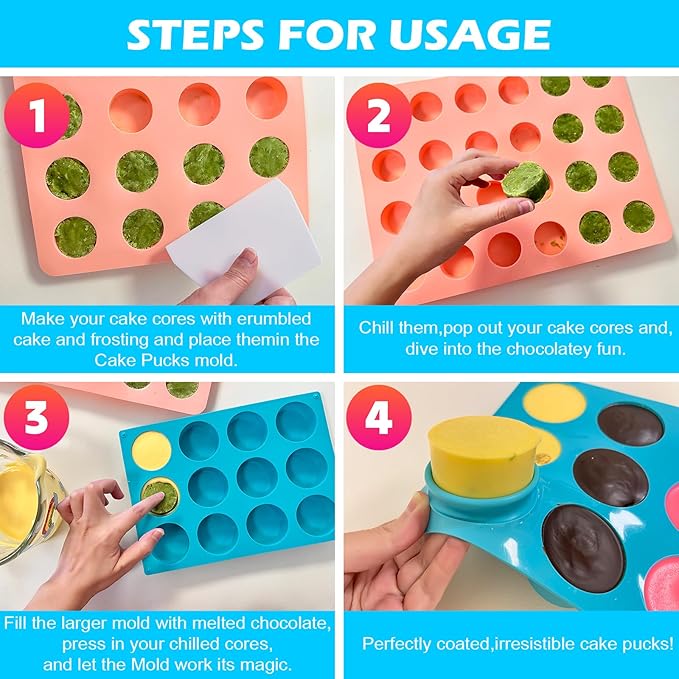 STEPS FOR USAGE

1

Make your cake cores with erumbled cake and frosting and place themin the Cake Pucks mold.

2

Chill them,pop out your cake cores and, dive into the chocolatey fun.

3

Fill the larger mold with melted chocolate, press in your chilled cores, and let the Mold work its magic.

4

Perfectly coated,irresistible cake pucks!