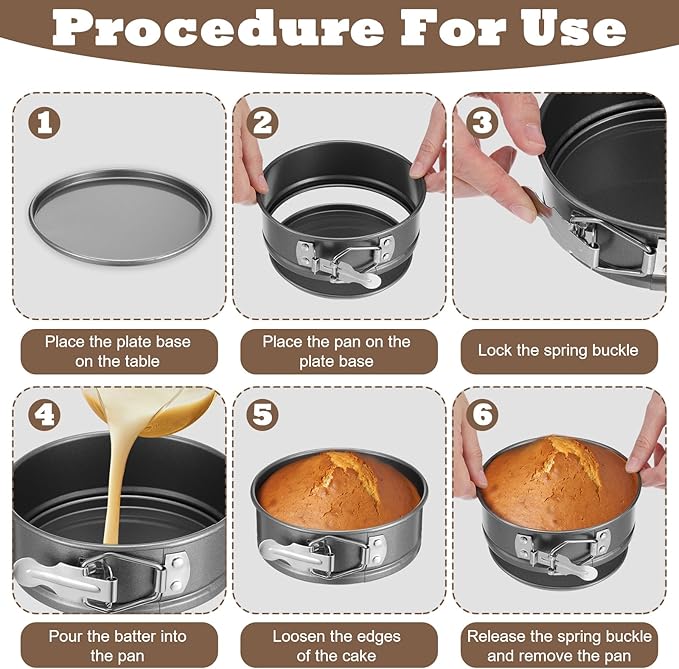 Procedure For Use

1

Place the plate base on the table

2

Place the pan on the plate base

3

Lock the spring buckle

4

Pour the batter into the pan

5

Loosen the edges of the cake

6

Release the spring buckle and remove the pan