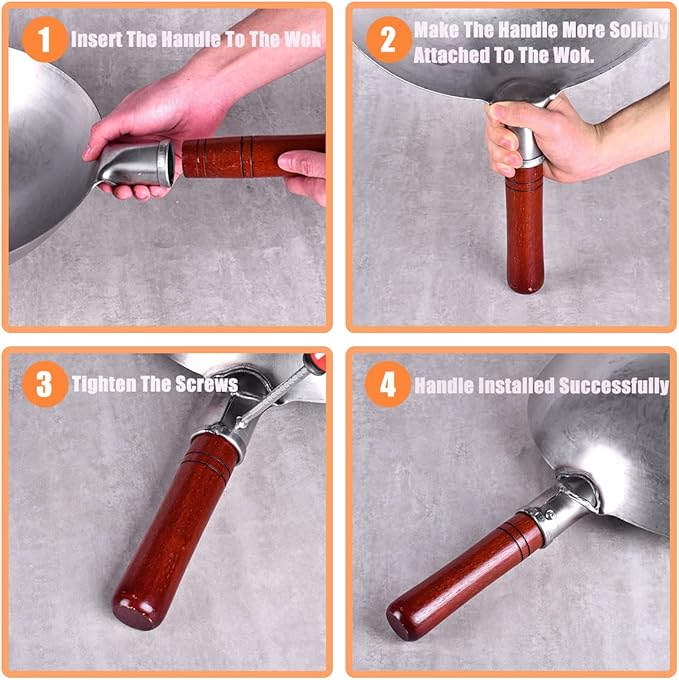 1 Insert The Handle To The Wok

2 Make The Handle More Solidly Attached To The Wok.

3 Tighten The Screws

4 Handle Installed Successfully