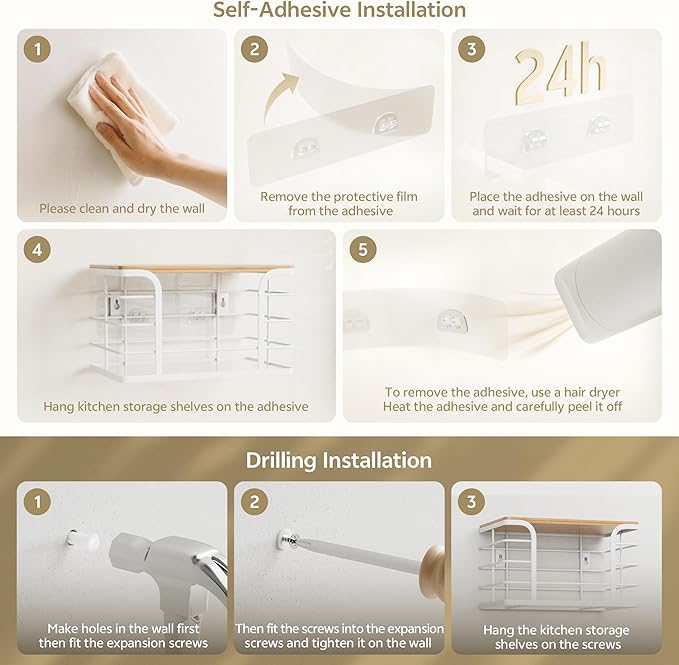 Self-Adhesive Installation

1
Please clean and dry the wall

2
Remove the protective film from the adhesive

3
24h
Place the adhesive on the wall and wait for at least 24 hours

4
Hang kitchen storage shelves on the adhesive

5
To remove the adhesive, use a hair dryer
Heat the adhesive and carefully peel it off

Drilling Installation

1
Make holes in the wall first then fit the expansion screws

2
Then fit the screws into the expansion screws and tighten it on the wall

3
Hang the kitchen storage shelves on the screws