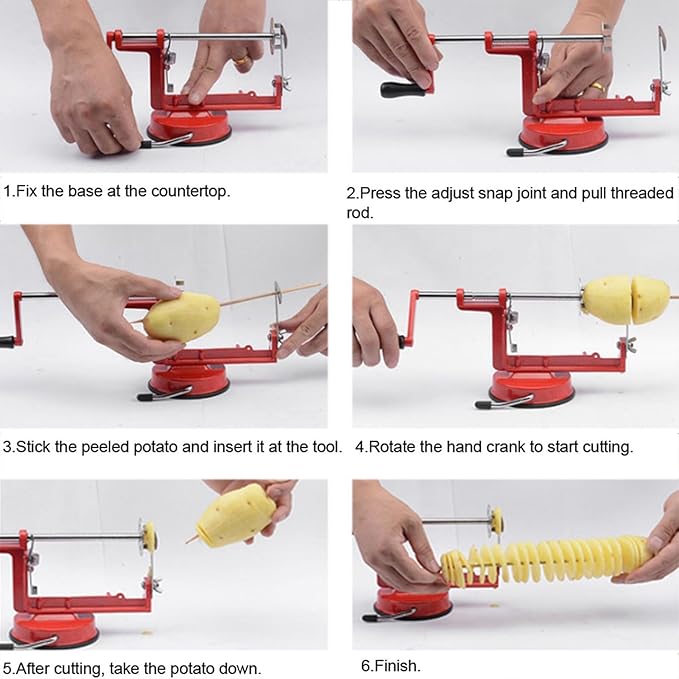 1.Fix the base at the countertop.

2.Press the adjust snap joint and pull threaded rod.

3.Stick the peeled potato and insert it at the tool.

4.Rotate the hand crank to start cutting.

5.After cutting, take the potato down.

6.Finish.