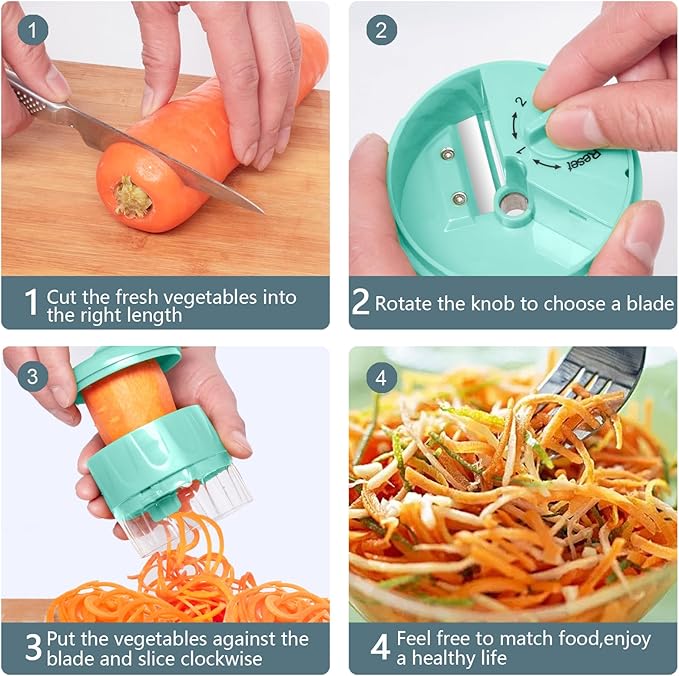 1

1 Cut the fresh vegetables into the right length

2

2

1

Reset

2 Rotate the knob to choose a blade

3

3 Put the vegetables against the blade and slice clockwise

4

4 Feel free to match food,enjoy a healthy life