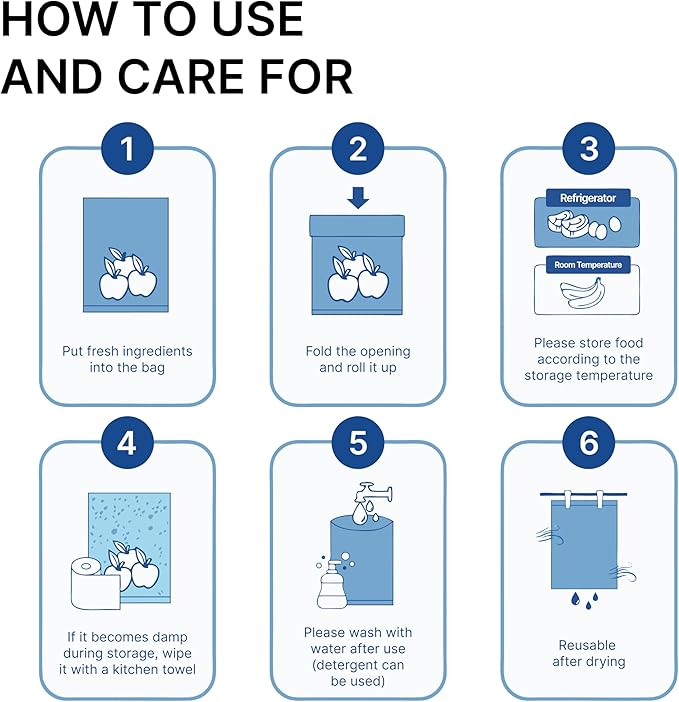 HOW TO USE AND CARE FOR

1

Put fresh ingredients into the bag

2

Fold the opening and roll it up

3

Refrigerator

Room Temperature

Please store food according to the storage temperature

4

If it becomes damp during storage, wipe it with a kitchen towel

5

Please wash with water after use (detergent can be used)

6

Reusable after drying