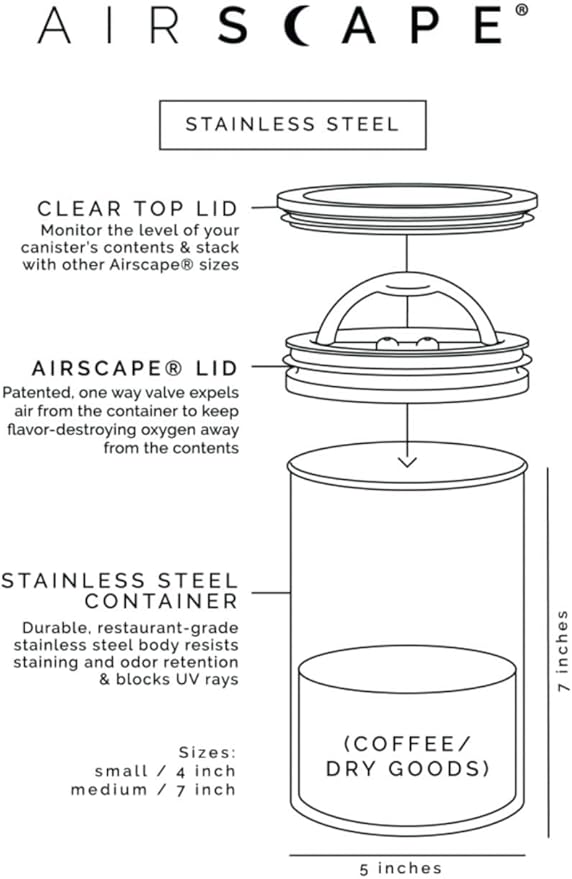 AIRSCAPE®

STAINLESS STEEL

CLEAR TOP LID
Monitor the level of your canister's contents & stack with other Airscape® sizes

AIRSCAPE® LID
Patented, one way valve expels air from the container to keep flavor-destroying oxygen away from the contents

STAINLESS STEEL CONTAINER
Durable, restaurant-grade stainless steel body resists staining and odor retention & blocks UV rays

Sizes:
small / 4 inch
medium / 7 inch

(COFFEE/ DRY GOODS)

7 inches

5 inches