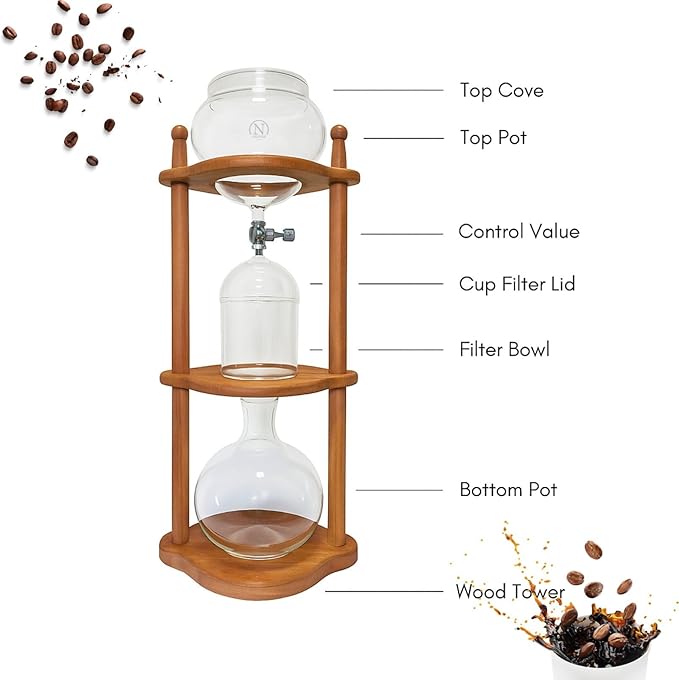 N

Top Cove

Top Pot

Control Value

Cup Filter Lid

Filter Bowl

Bottom Pot

Wood Tower