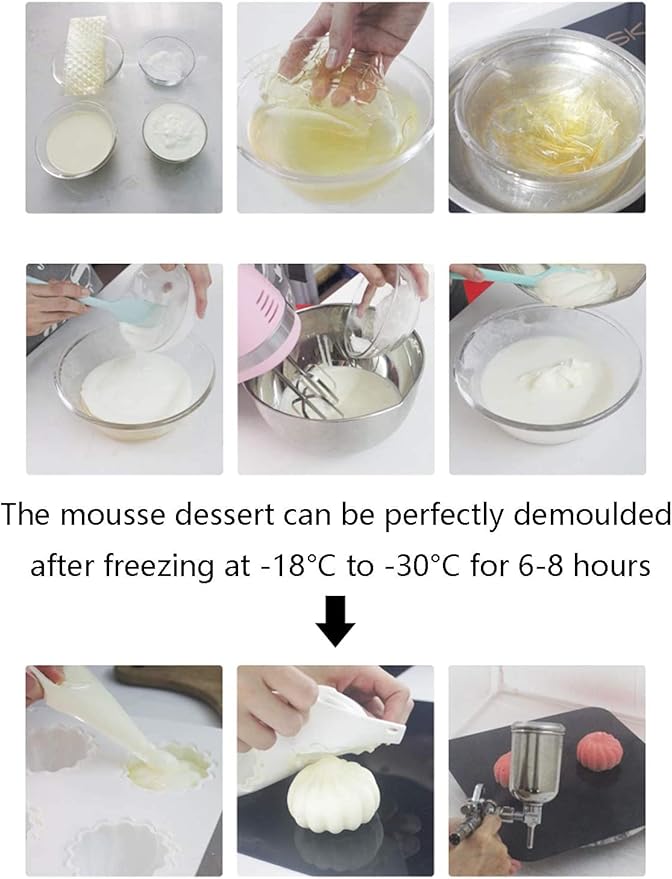 The mousse dessert can be perfectly demoulded after freezing at -18°C to -30°C for 6-8 hours