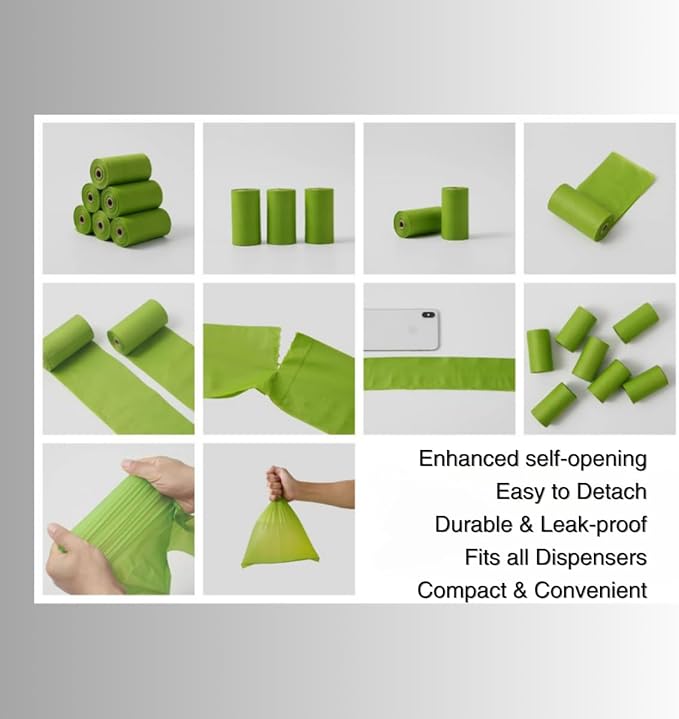 Enhanced self-opening
Easy to Detach
Durable & Leak-proof
Fits all Dispensers
Compact & Convenient