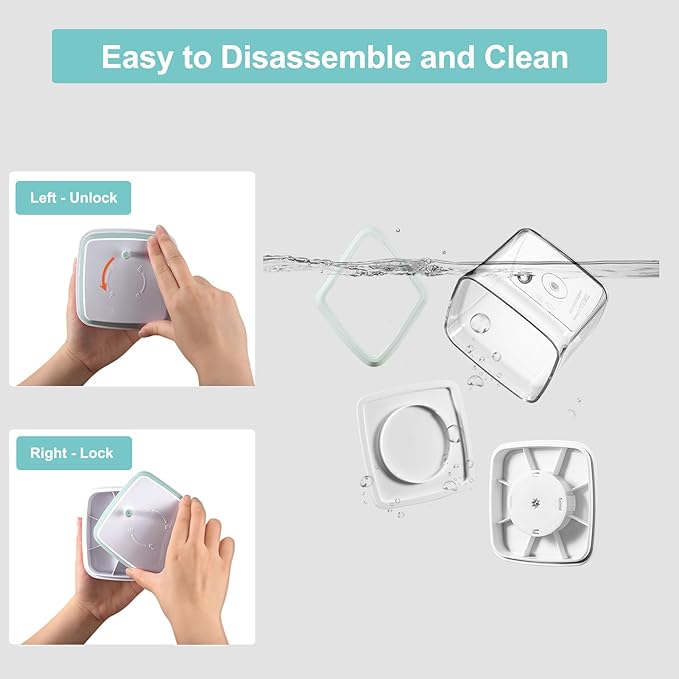 Easy to Disassemble and Clean

Left - Unlock

Right - Lock