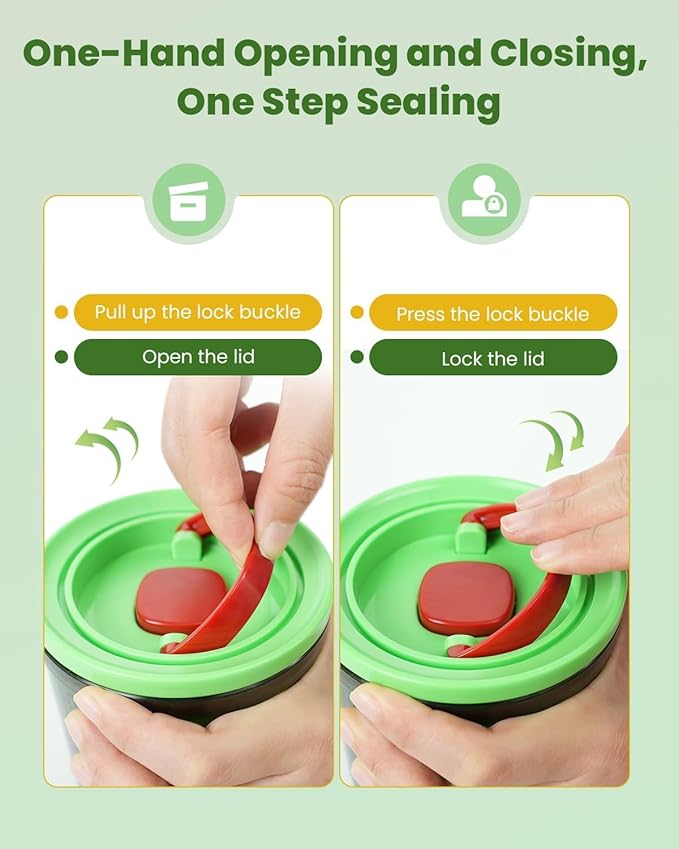 One-Hand Opening and Closing, One Step Sealing

Pull up the lock buckle

Open the lid

Press the lock buckle

Lock the lid