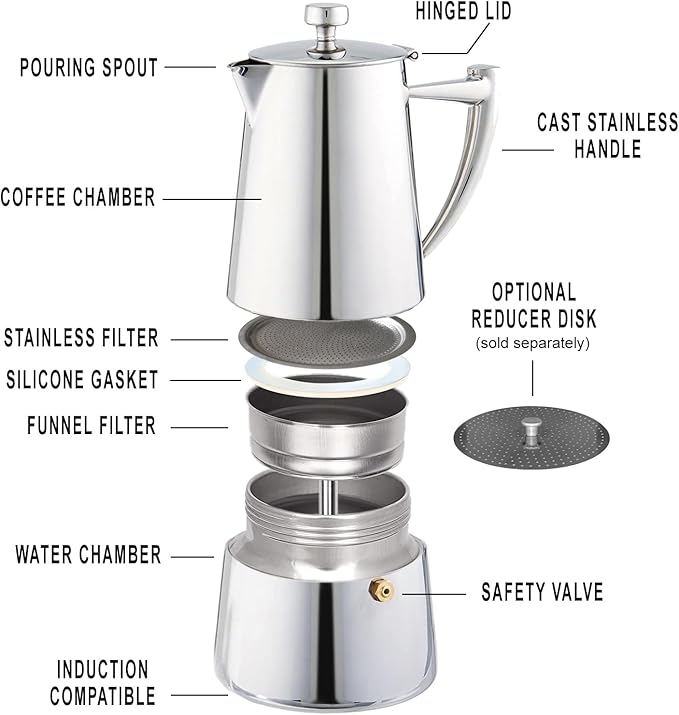 HINGED LID

POURING SPOUT

CAST STAINLESS HANDLE

COFFEE CHAMBER

OPTIONAL REDUCER DISK
(sold separately)

STAINLESS FILTER

SILICONE GASKET

FUNNEL FILTER

WATER CHAMBER

SAFETY VALVE

INDUCTION COMPATIBLE