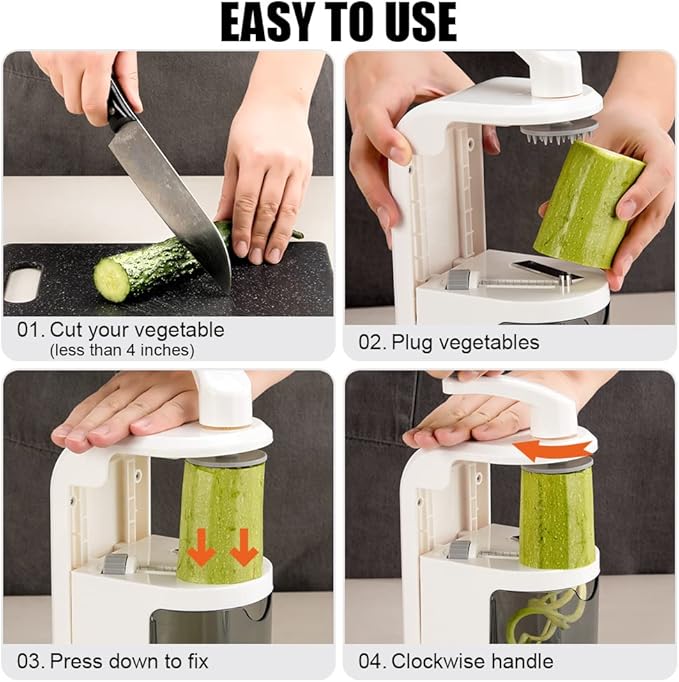 EASY TO USE

01. Cut your vegetable
(less than 4 inches)

02. Plug vegetables

03. Press down to fix

04. Clockwise handle