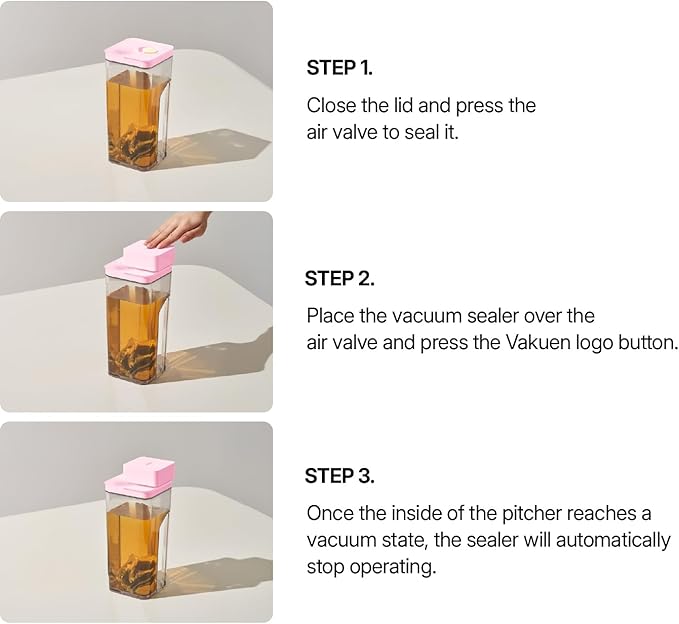 STEP 1.

Close the lid and press the air valve to seal it.

STEP 2.

Place the vacuum sealer over the air valve and press the Vakuen logo button.

STEP 3.

Once the inside of the pitcher reaches a vacuum state, the sealer will automatically stop operating.