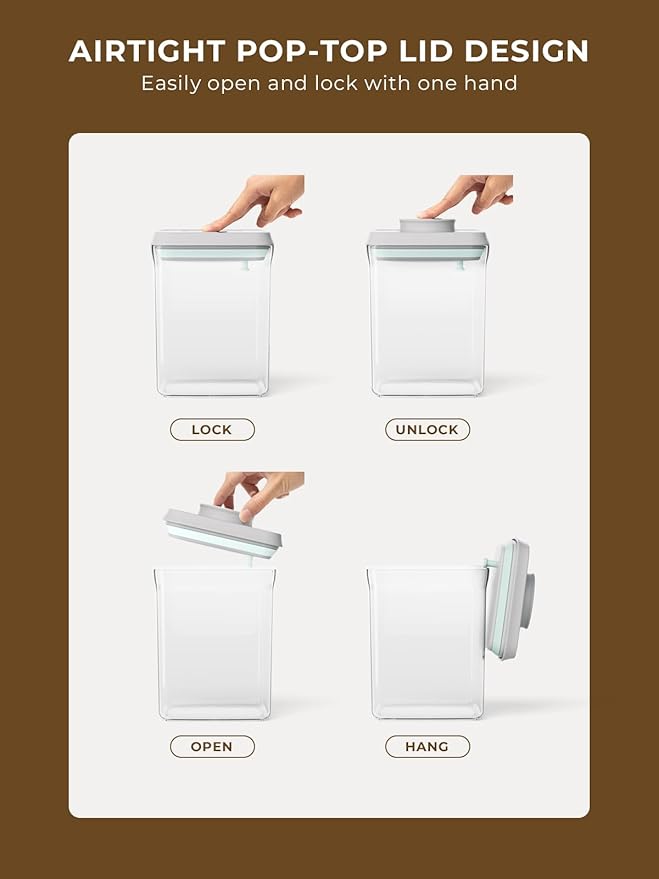 AIRTIGHT POP-TOP LID DESIGN
Easily open and lock with one hand

LOCK

UNLOCK

OPEN

HANG